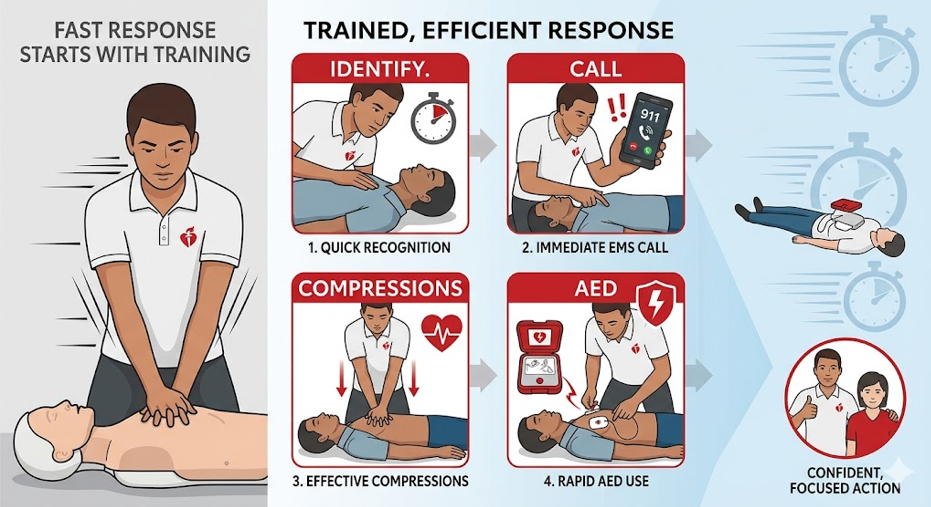 FAST RESPONSE STARTS WITH TRAINING

TRAINED, EFFICIENT RESPONSE

IDENTIFY.

1. QUICK RECOGNITION

CALL

911

2. IMMEDIATE EMS CALL

COMPRESSIONS

3. EFFECTIVE COMPRESSIONS

AED

4. RAPID AED USE

CONFIDENT, FOCUSED ACTION